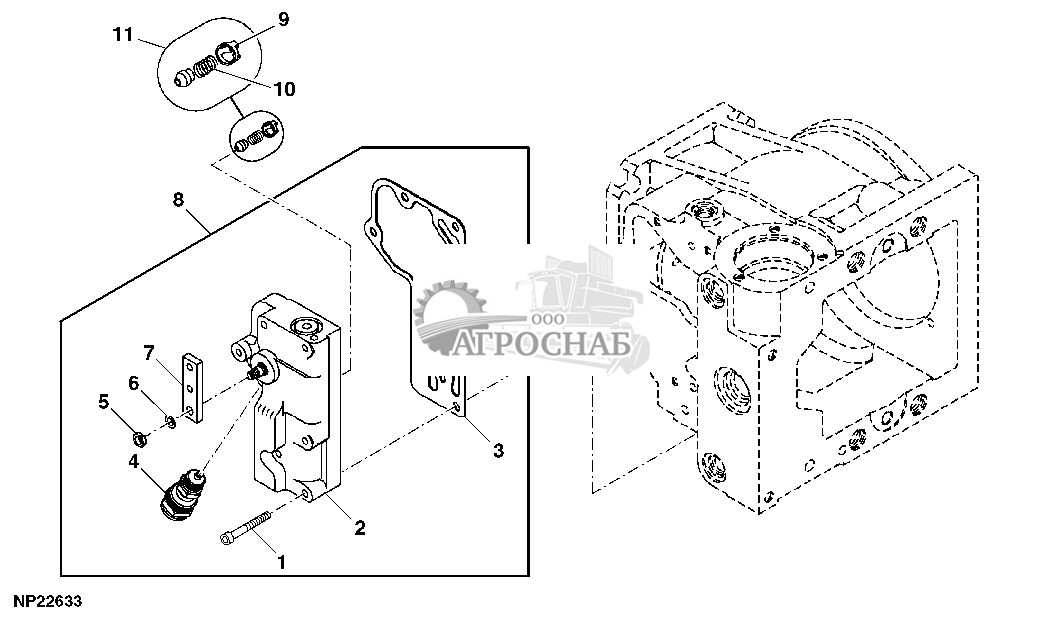 11
9
10
8
7
6
5
4
3
2
1
ООО
АГРОСНАБ
NP22633